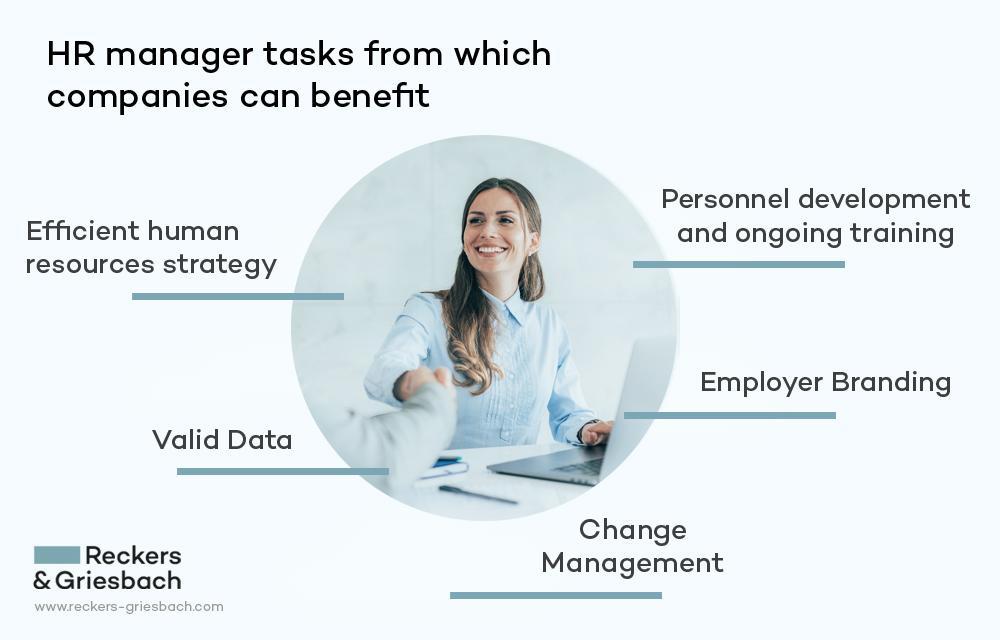 HR manager tasks from which companies can benefit

Efficient human resources strategy

Personnel development and ongoing training

Employer Branding

Valid Data

Change Management

Reckers
& Griesbach
www.reckers-griesbach.com